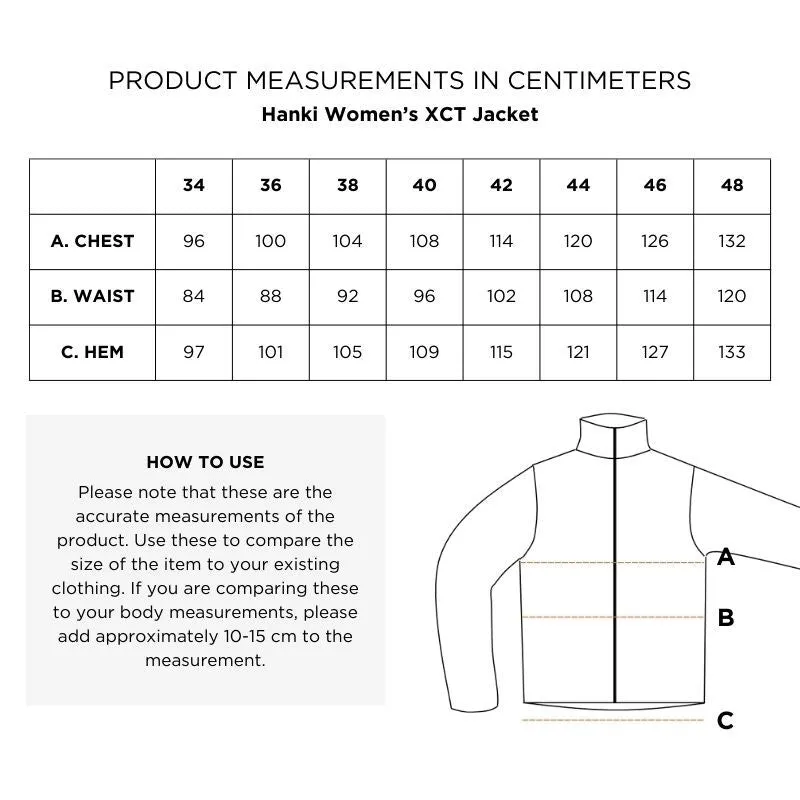 PRODUCT MEASUREMENTS IN CENTIMETERS
Hanki Women's XCT Jacket

| | 34 | 36 | 38 | 40 | 42 | 44 | 46 | 48 |
|---|---|---|---|---|---|---|---|---|
| A. CHEST | 96 | 100 | 104 | 108 | 114 | 120 | 126 | 132 |
| B. WAIST | 84 | 88 | 92 | 96 | 102 | 108 | 114 | 120 |
| C. HEM | 97 | 101 | 105 | 109 | 115 | 121 | 127 | 133 |

HOW TO USE
Please note that these are the accurate measurements of the product. Use these to compare the size of the item to your existing clothing. If you are comparing these to your body measurements, please add approximately 10-15 cm to the measurement.

A
B
C