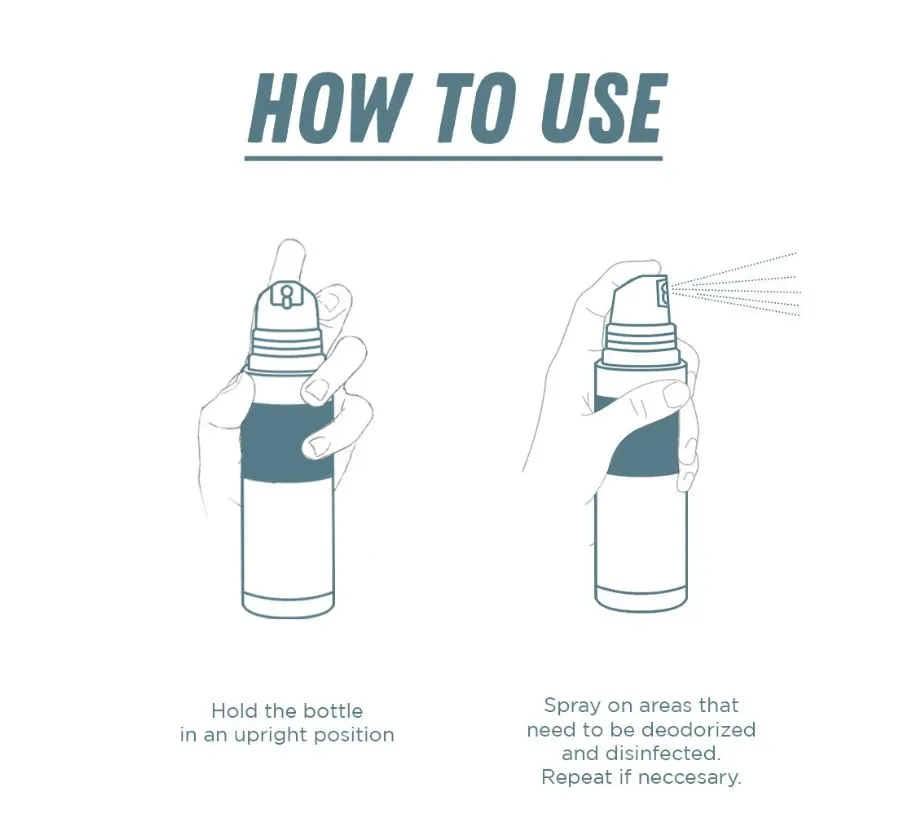 HOW TO USE

Hold the bottle in an upright position

Spray on areas that need to be deodorized and disinfected. Repeat if neccesary.