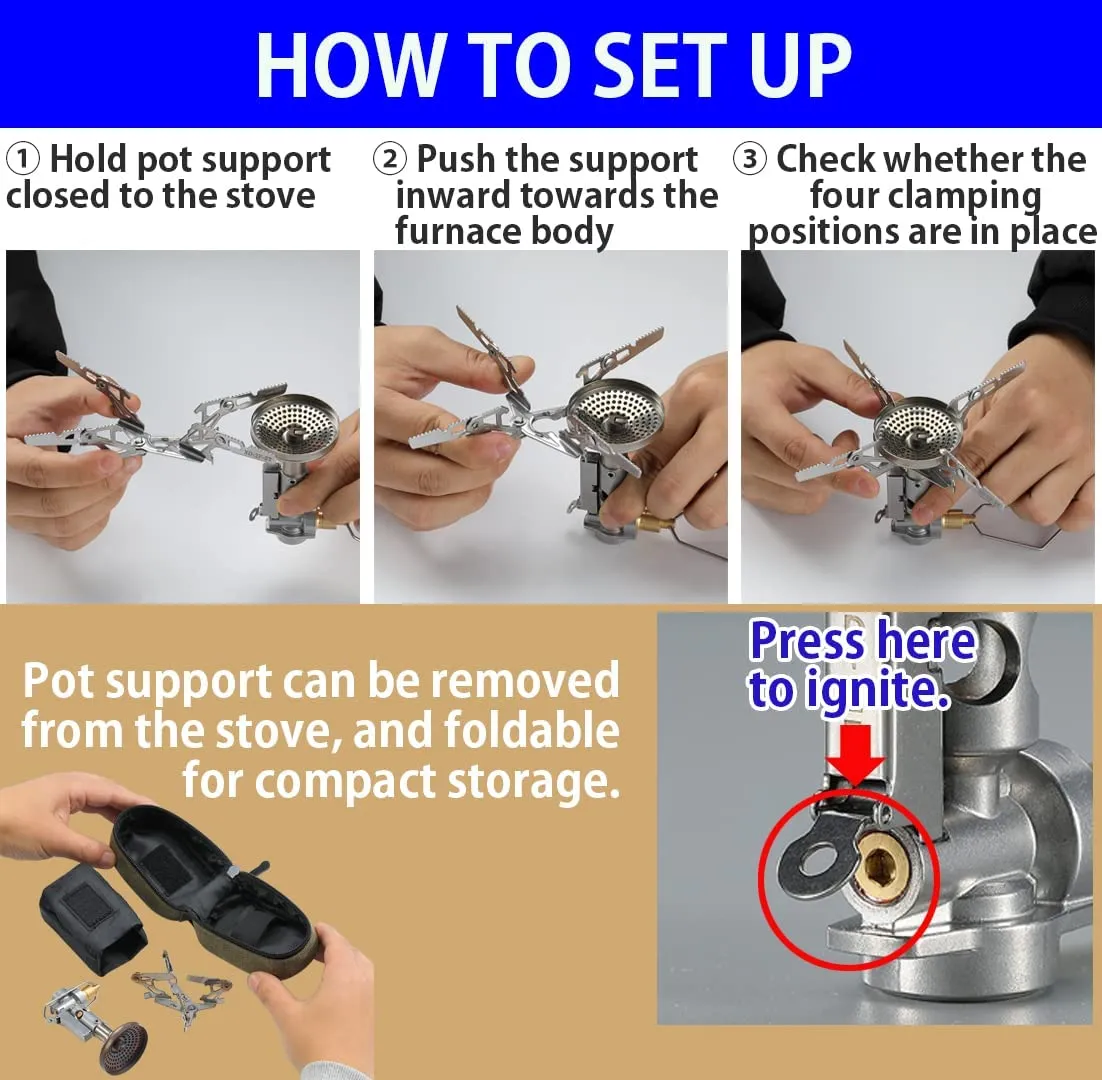 HOW TO SET UP

① Hold pot support closed to the stove

② Push the support inward towards the furnace body

③ Check whether the four clamping positions are in place

Pot support can be removed from the stove, and foldable for compact storage.

Press here to ignite.