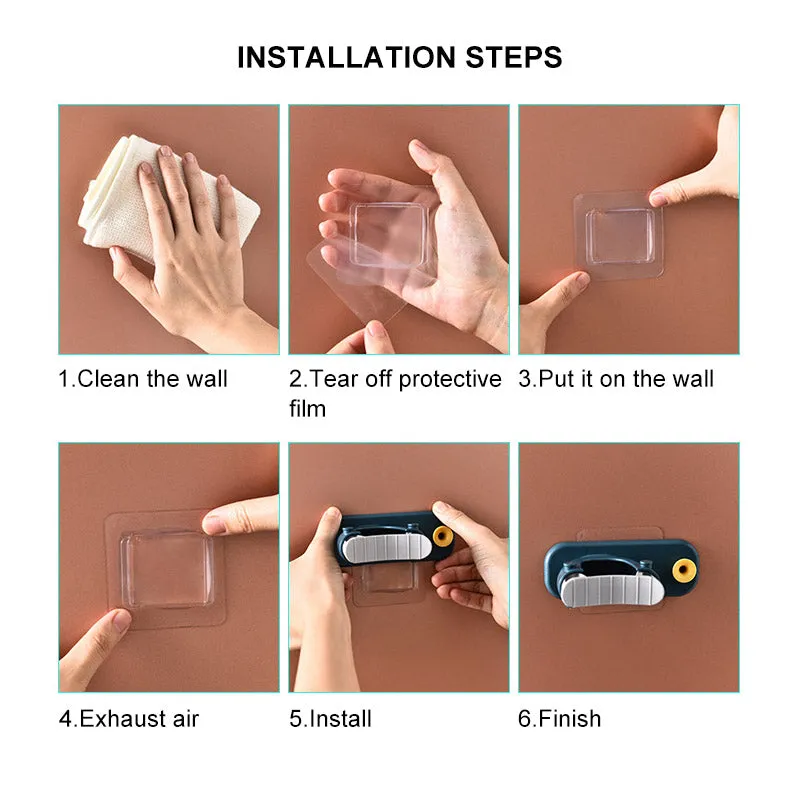 INSTALLATION STEPS

1.Clean the wall

2.Tear off protective film

3.Put it on the wall

4.Exhaust air

5.Install

6.Finish